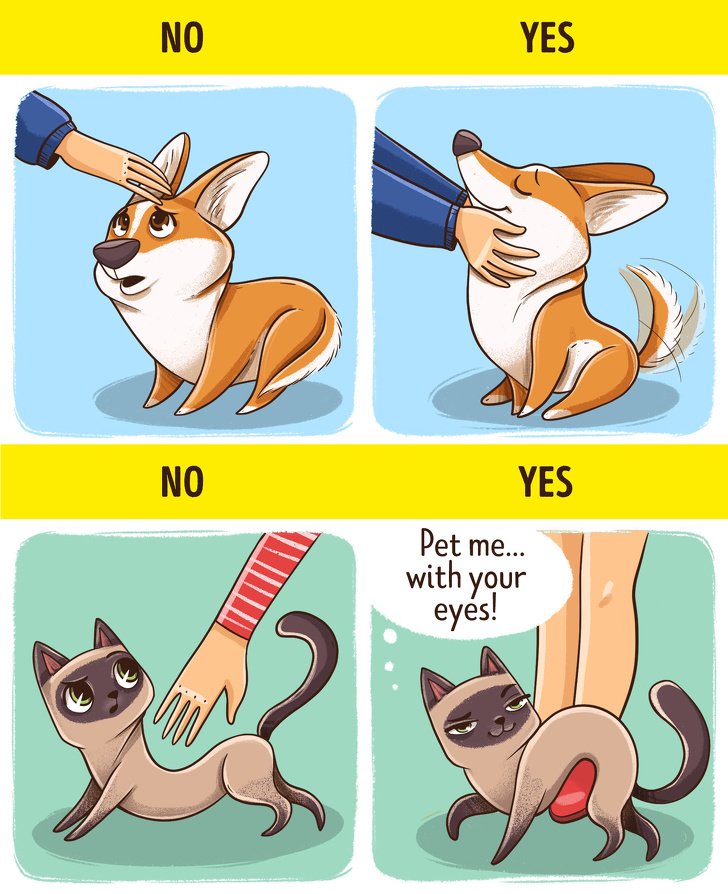 NO

YES

NO

YES

Pet me... with your eyes!